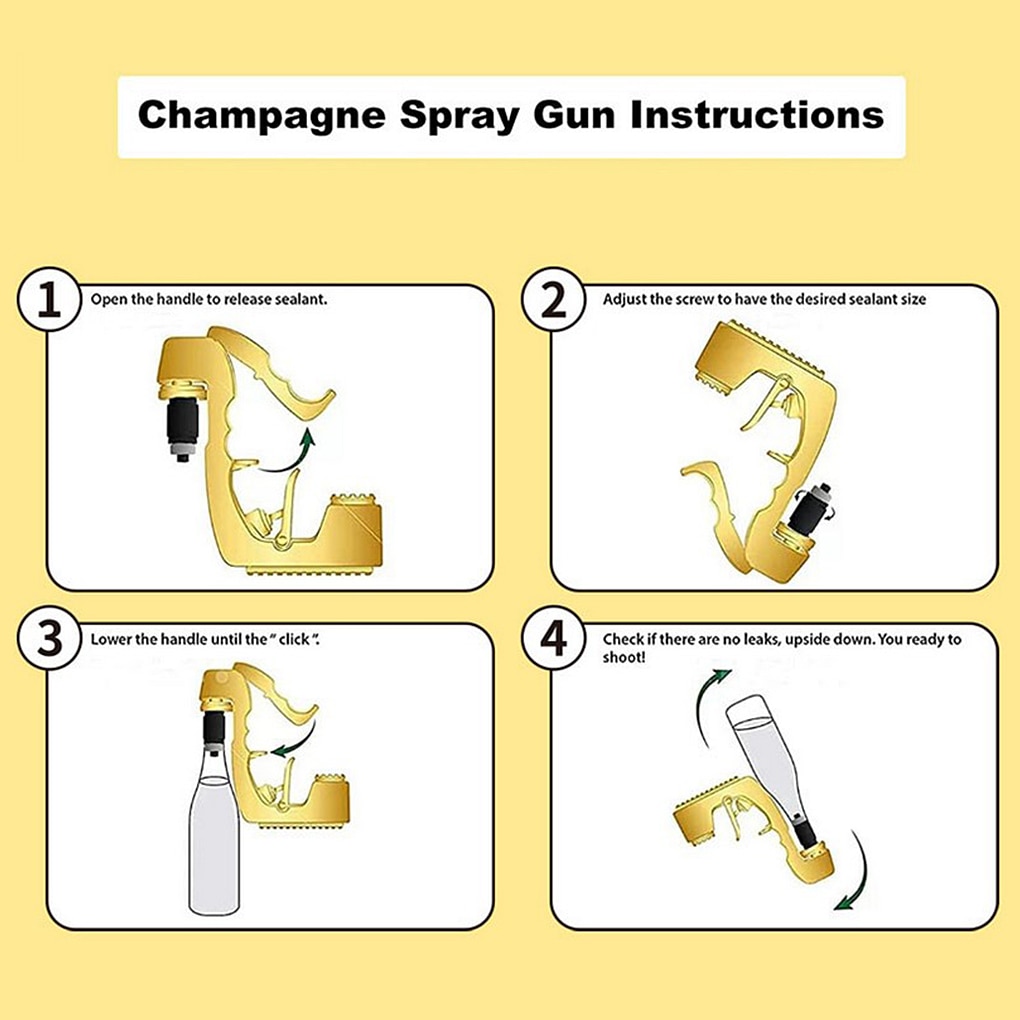 Champagne Spray Gun Instructions

1 Open the handle to release sealant.

2 Adjust the screw to have the desired sealant size

3 Lower the handle until the " click ".

4 Check if there are no leaks, upside down. You ready to shoot!