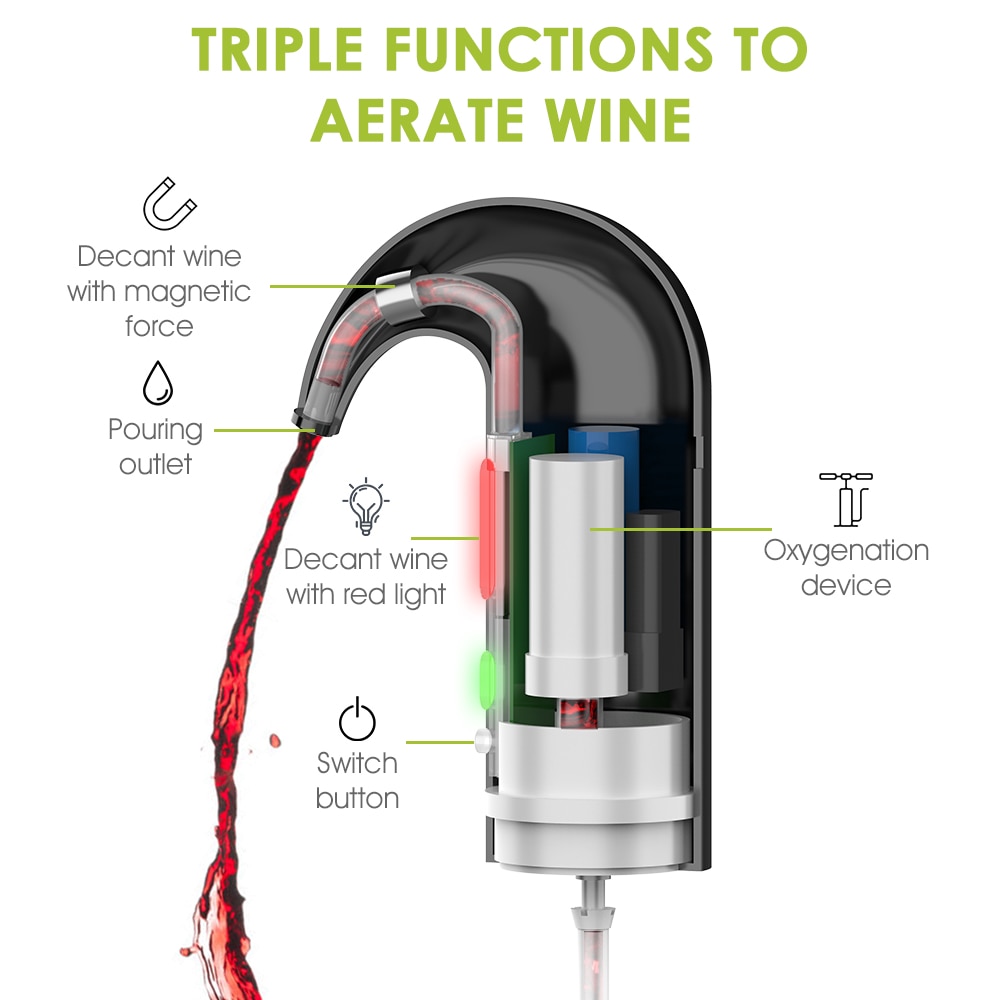 TRIPLE FUNCTIONS TO AERATE WINE

Decant wine with magnetic force

Pouring outlet

Decant wine with red light

Switch button

Oxygenation device