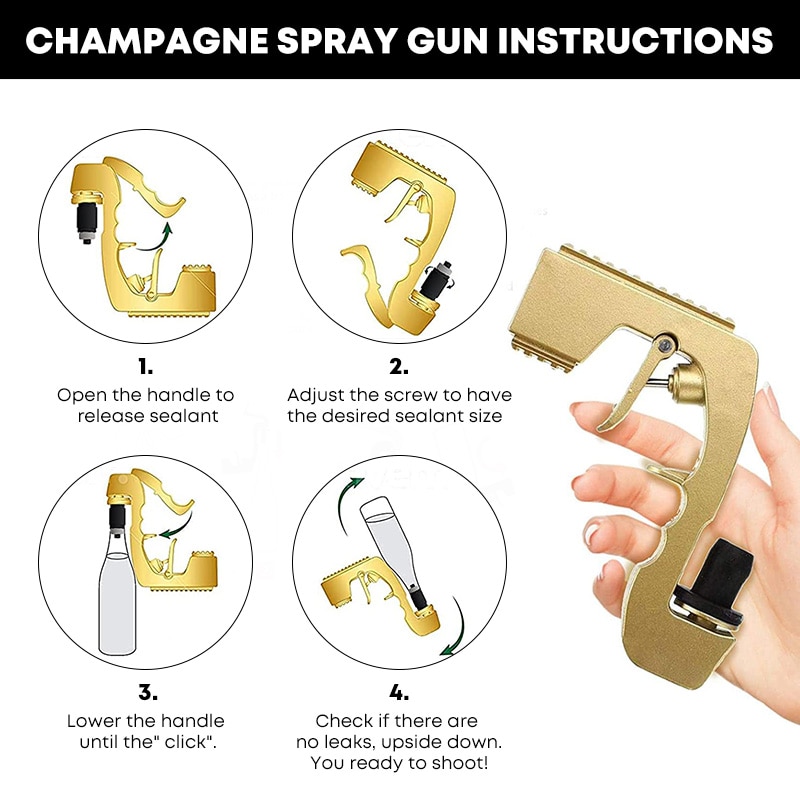 CHAMPAGNE SPRAY GUN INSTRUCTIONS

1.
Open the handle to release sealant

2.
Adjust the screw to have the desired sealant size

3.
Lower the handle until the" click".

4.
Check if there are no leaks, upside down. You ready to shoot!