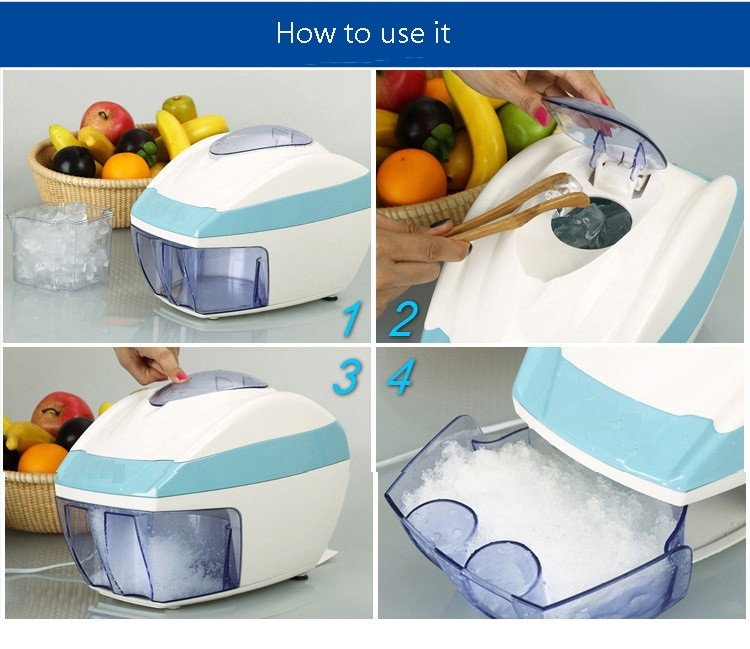 How to use it

1

2

3

4