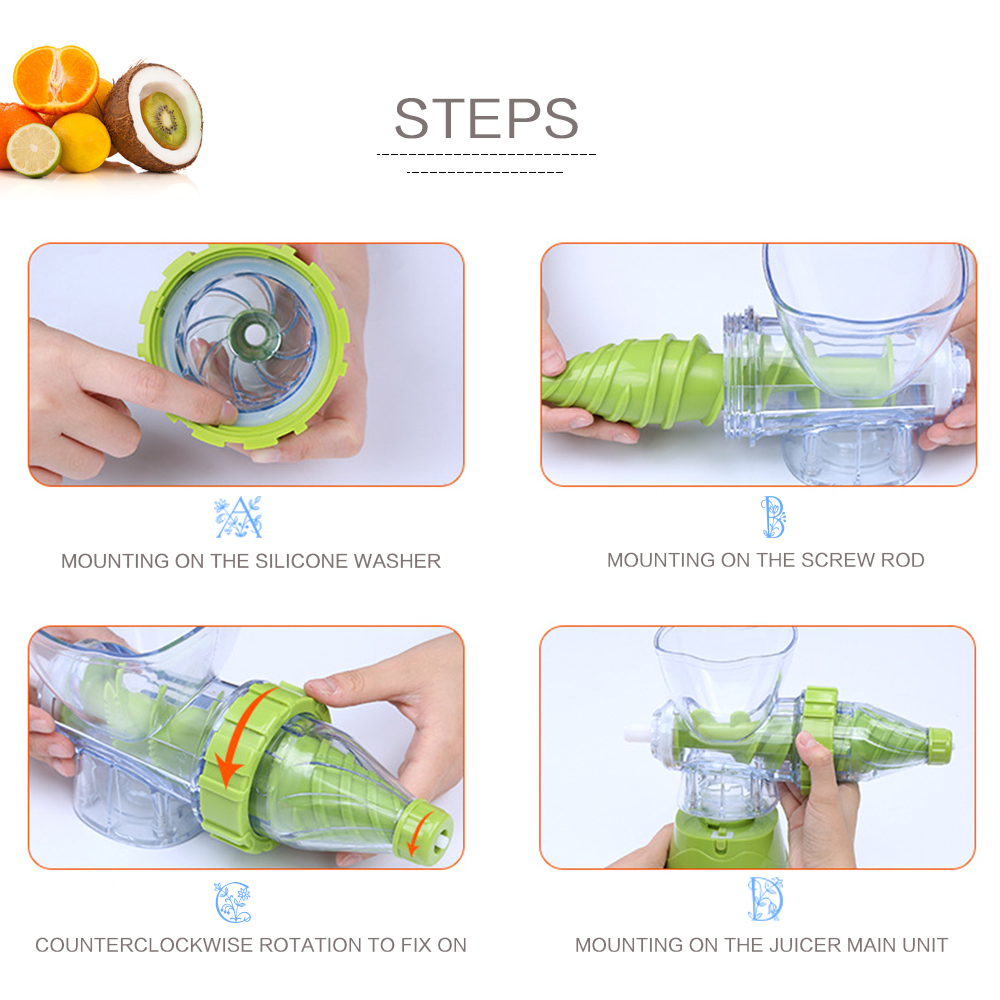 STEPS

A

MOUNTING ON THE SILICONE WASHER

B

MOUNTING ON THE SCREW ROD

C

COUNTERCLOCKWISE ROTATION TO FIX ON

D

MOUNTING ON THE JUICER MAIN UNIT