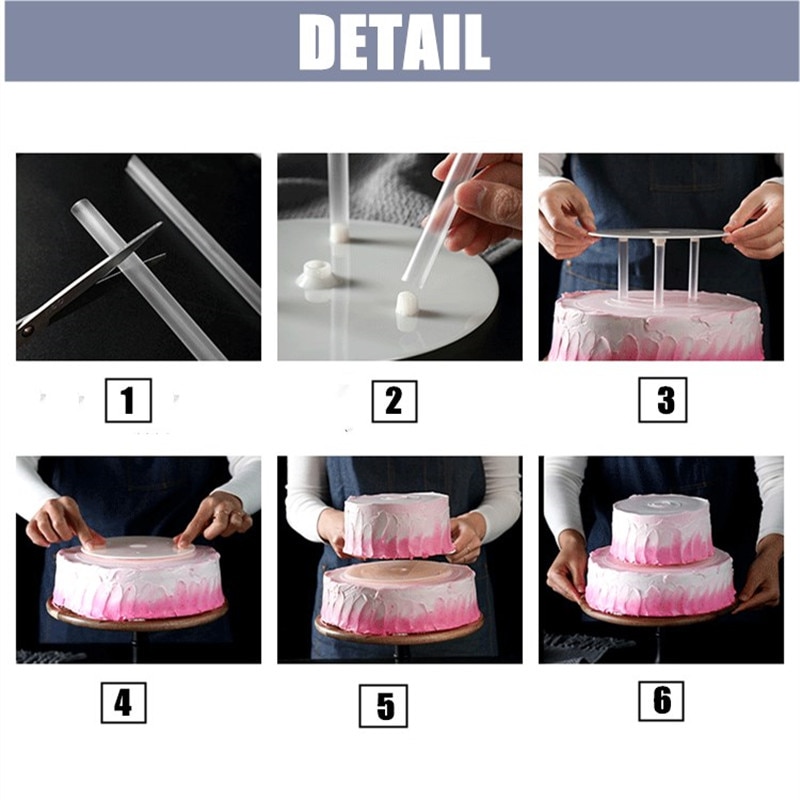 DETAIL

1

2

3

4

5

6