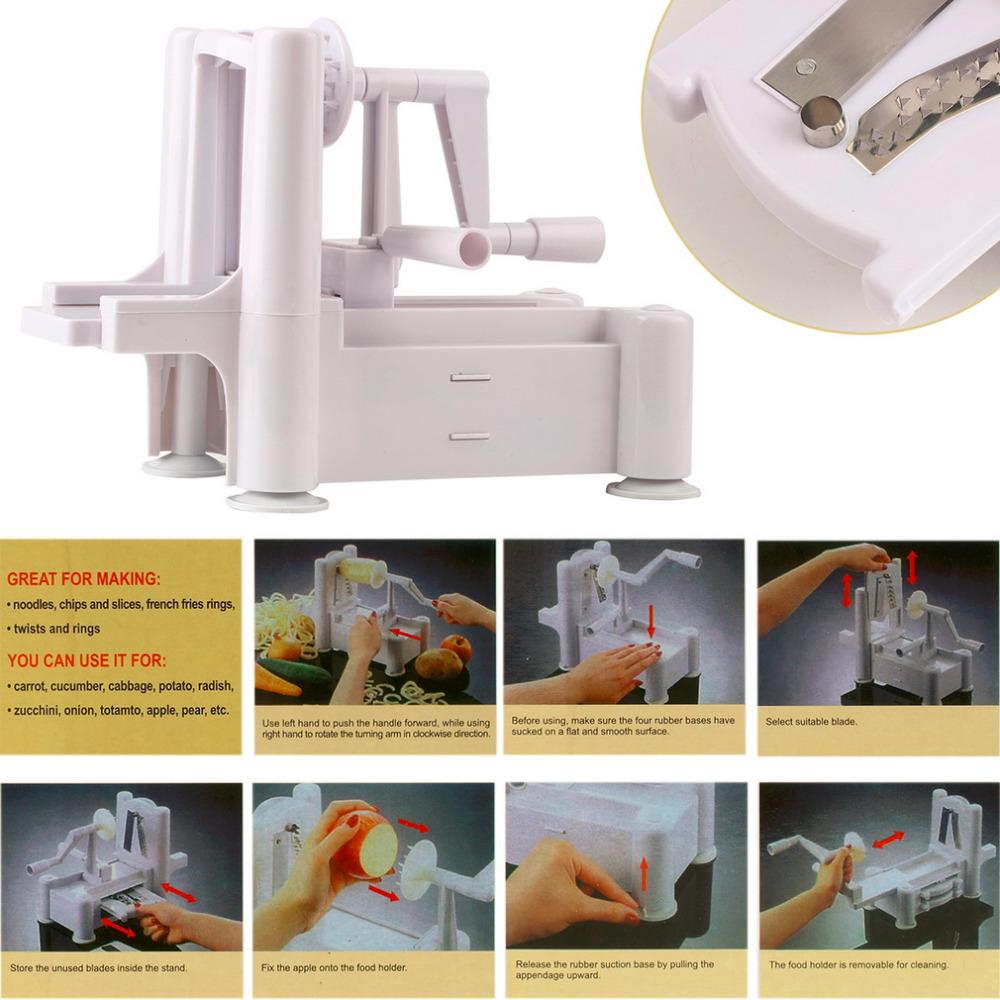 GREAT FOR MAKING:
• noodles, chips and slices, french fries rings,
• twists and rings

YOU CAN USE IT FOR:
• carrot, cucumber, cabbage, potato, radish,
• zucchini, onion, totamto, apple, pear, etc.

Use left hand to push the handle forward, while using right hand to rotate the turning arm in clockwise direction.

Before using, make sure the four rubber bases have sucked on a flat and smooth surface.

Select suitable blade.

Store the unused blades inside the stand.

Fix the apple onto the food holder.

Release the rubber suction base by pulling the appendage upward.

The food holder is removable for cleaning.