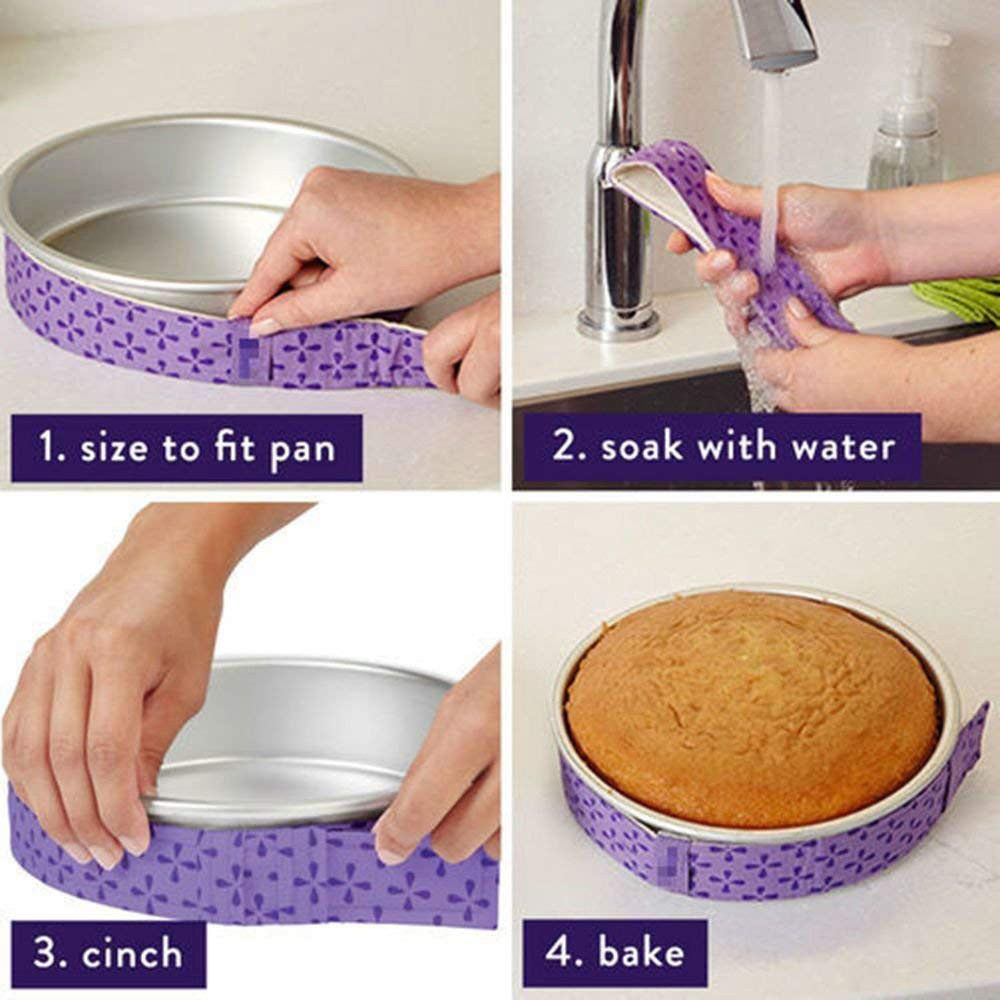 1. size to fit pan

2. soak with water

3. cinch

4. bake