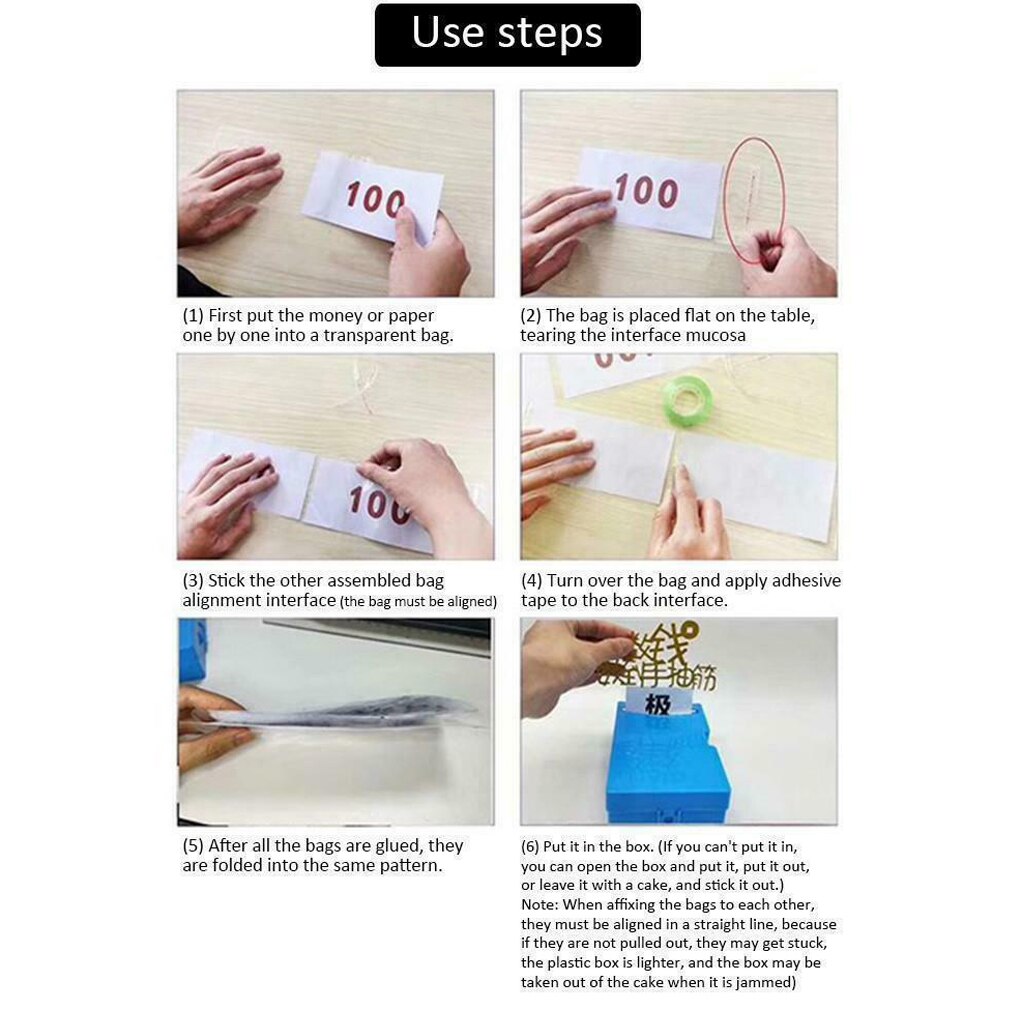 Use steps

100

(1) First put the money or paper one by one into a transparent bag.

100

(2) The bag is placed flat on the table, tearing the interface mucosa

100

(3) Stick the other assembled bag alignment interface (the bag must be aligned)

(4) Turn over the bag and apply adhesive tape to the back interface.

(5) After all the bags are glued, they are folded into the same pattern.

数钱数到手抽筋

极

(6) Put it in the box. (If you can't put it in, you can open the box and put it, put it out, or leave it with a cake, and stick it out.)
Note: When affixing the bags to each other, they must be aligned in a straight line, because if they are not pulled out, they may get stuck, the plastic box is lighter, and the box may be taken out of the cake when it is jammed)