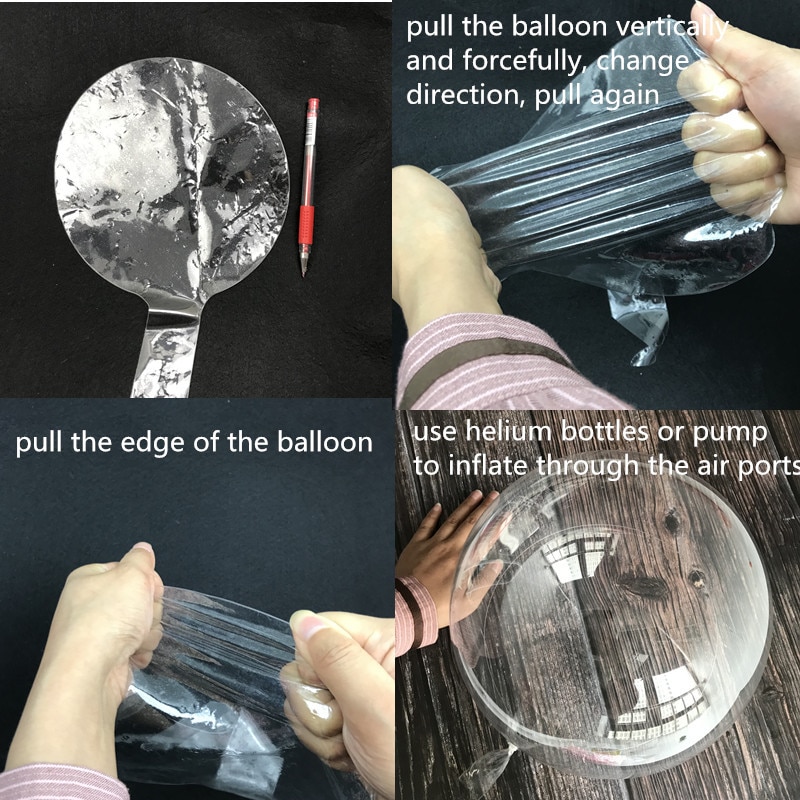 pull the balloon vertically and forcefully, change direction, pull again

pull the edge of the balloon

use helium bottles or pump to inflate through the air ports