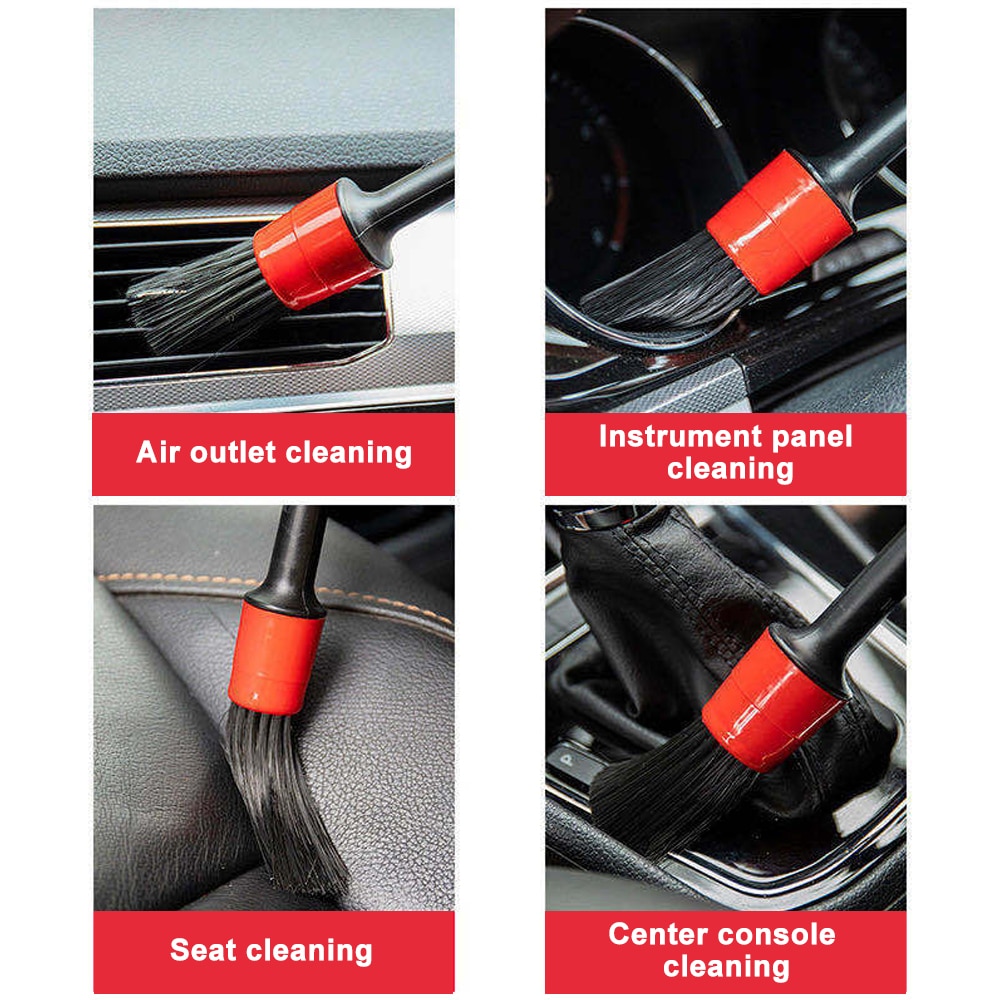 Air outlet cleaning

Instrument panel cleaning

Seat cleaning

Center console cleaning