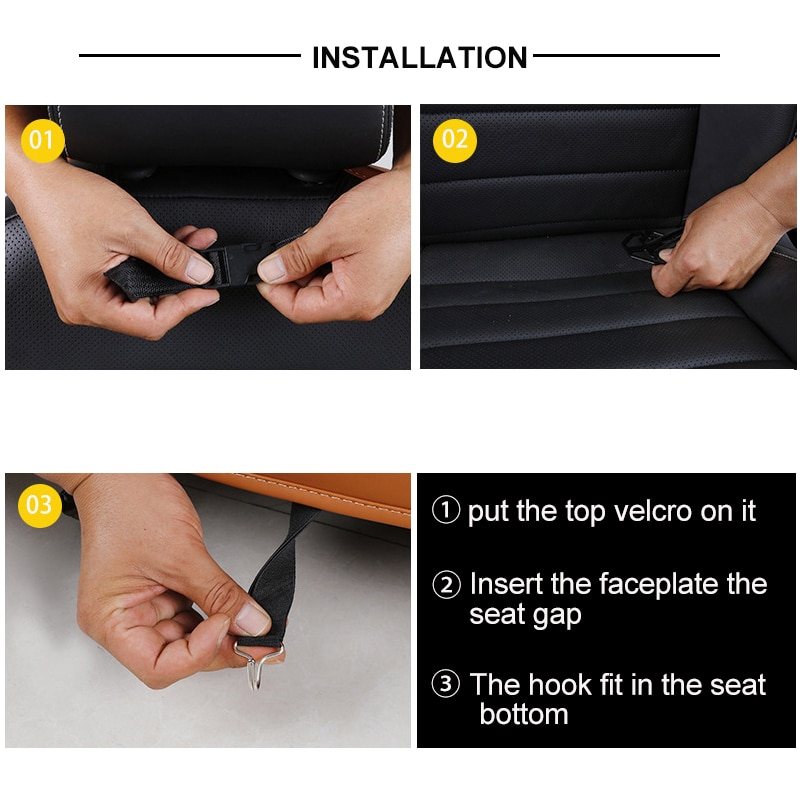 INSTALLATION

01

02

03

① put the top velcro on it

② Insert the faceplate the seat gap

③ The hook fit in the seat bottom