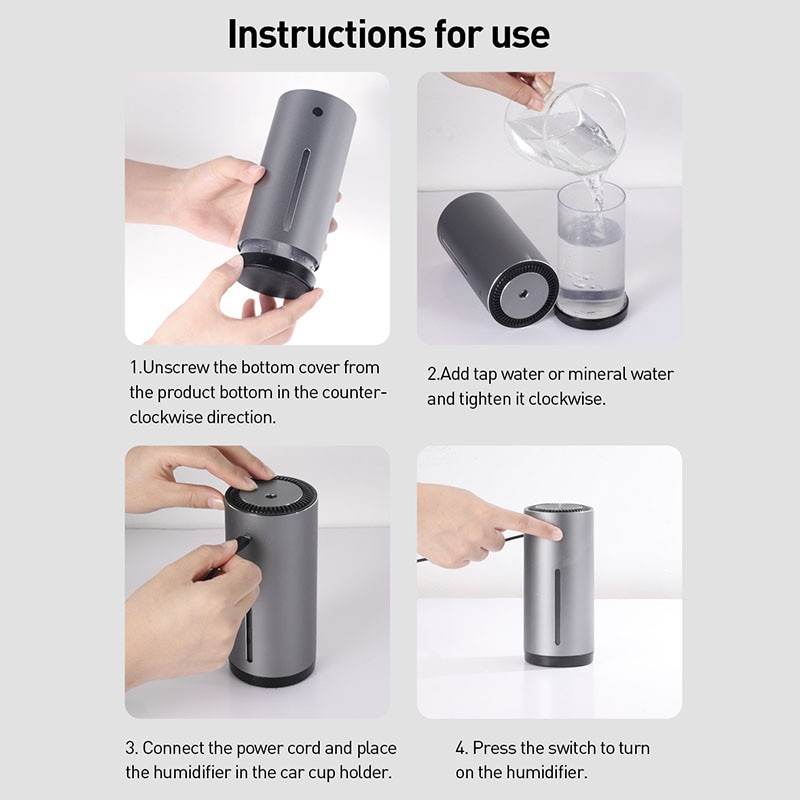 Instructions for use

1.Unscrew the bottom cover from the product bottom in the counter-clockwise direction.

2.Add tap water or mineral water and tighten it clockwise.

3. Connect the power cord and place the humidifier in the car cup holder.

4. Press the switch to turn on the humidifier.