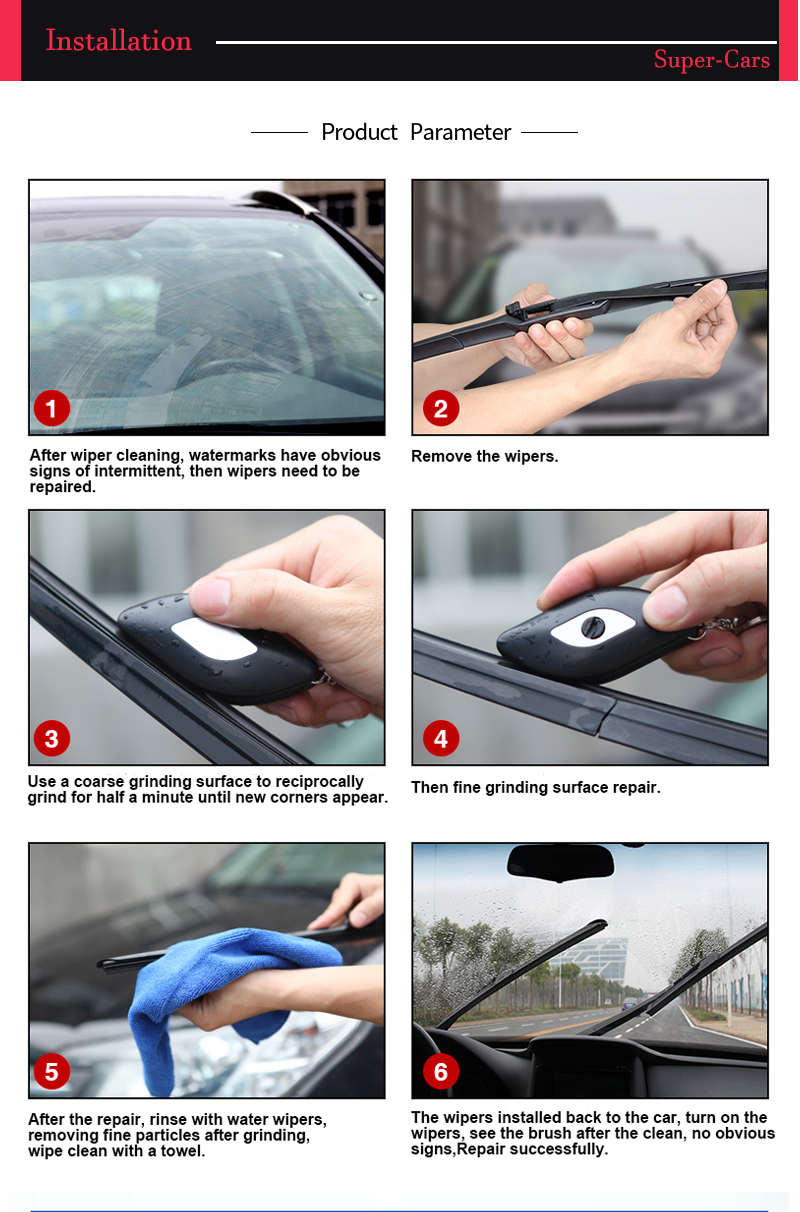 Installation

Super-Cars

Product Parameter

1

After wiper cleaning, watermarks have obvious signs of intermittent, then wipers need to be repaired.

2

Remove the wipers.

3

Use a coarse grinding surface to reciprocally grind for half a minute until new corners appear.

4

Then fine grinding surface repair.

5

After the repair, rinse with water wipers, removing fine particles after grinding, wipe clean with a towel.

6

The wipers installed back to the car, turn on the wipers, see the brush after the clean, no obvious signs,Repair successfully.