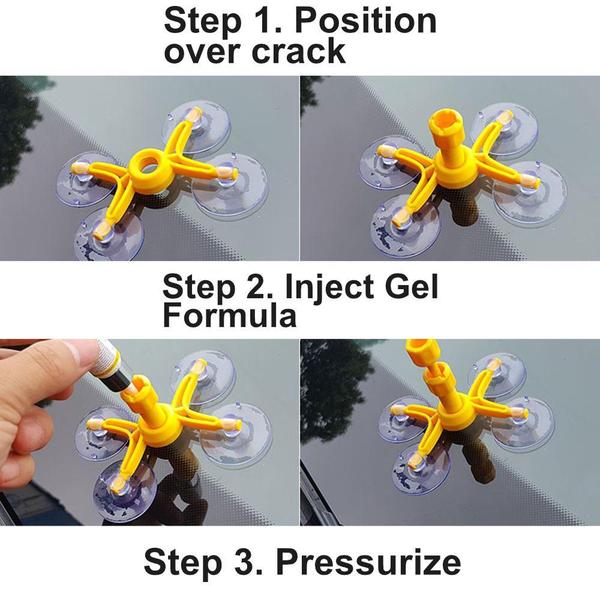 Step 1. Position over crack

Step 2. Inject Gel Formula

Step 3. Pressurize