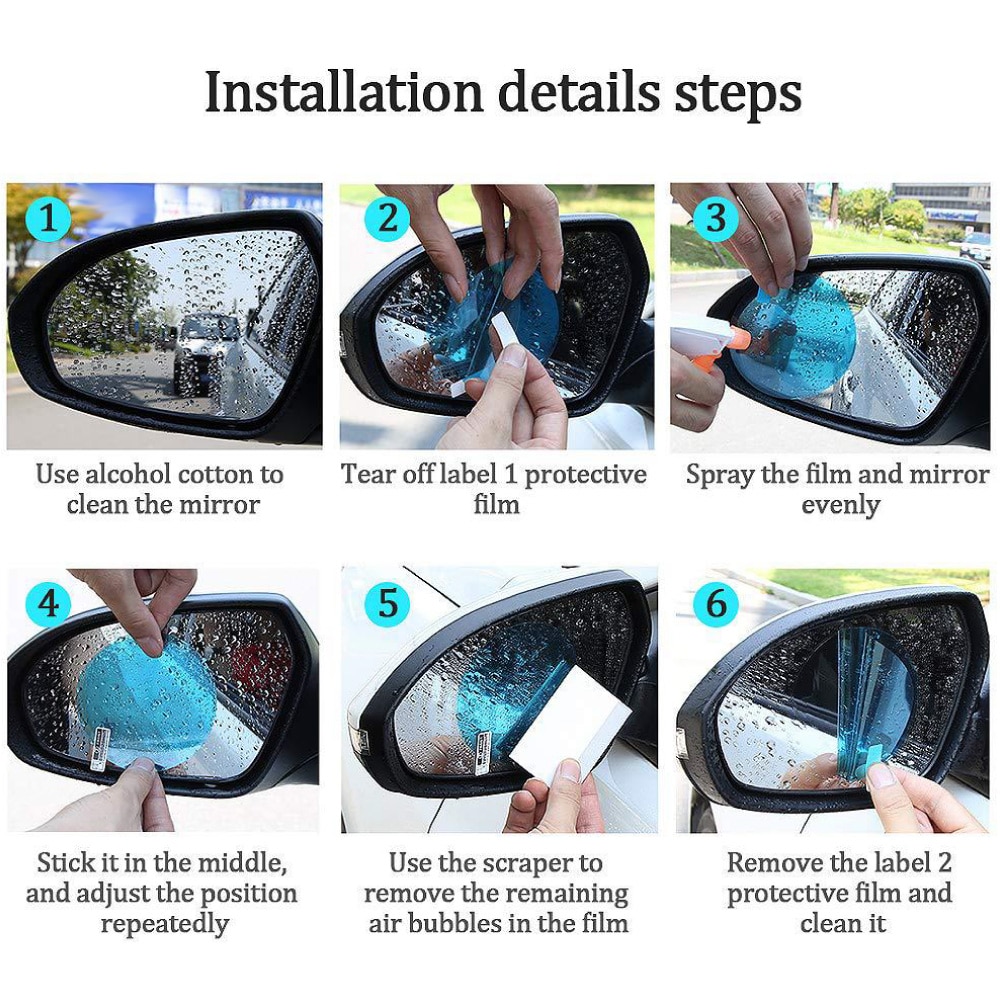 Installation details steps

1
Use alcohol cotton to clean the mirror

2
Tear off label 1 protective film

3
Spray the film and mirror evenly

4
Stick it in the middle, and adjust the position repeatedly

5
Use the scraper to remove the remaining air bubbles in the film

6
Remove the label 2 protective film and clean it