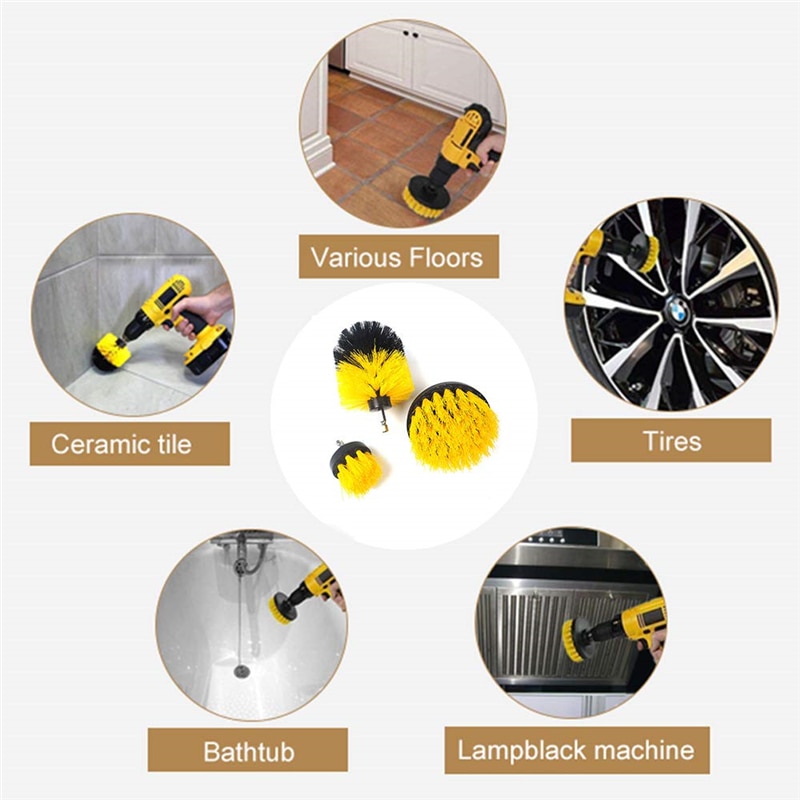 Various Floors

Ceramic tile

Tires

Bathtub

Lampblack machine