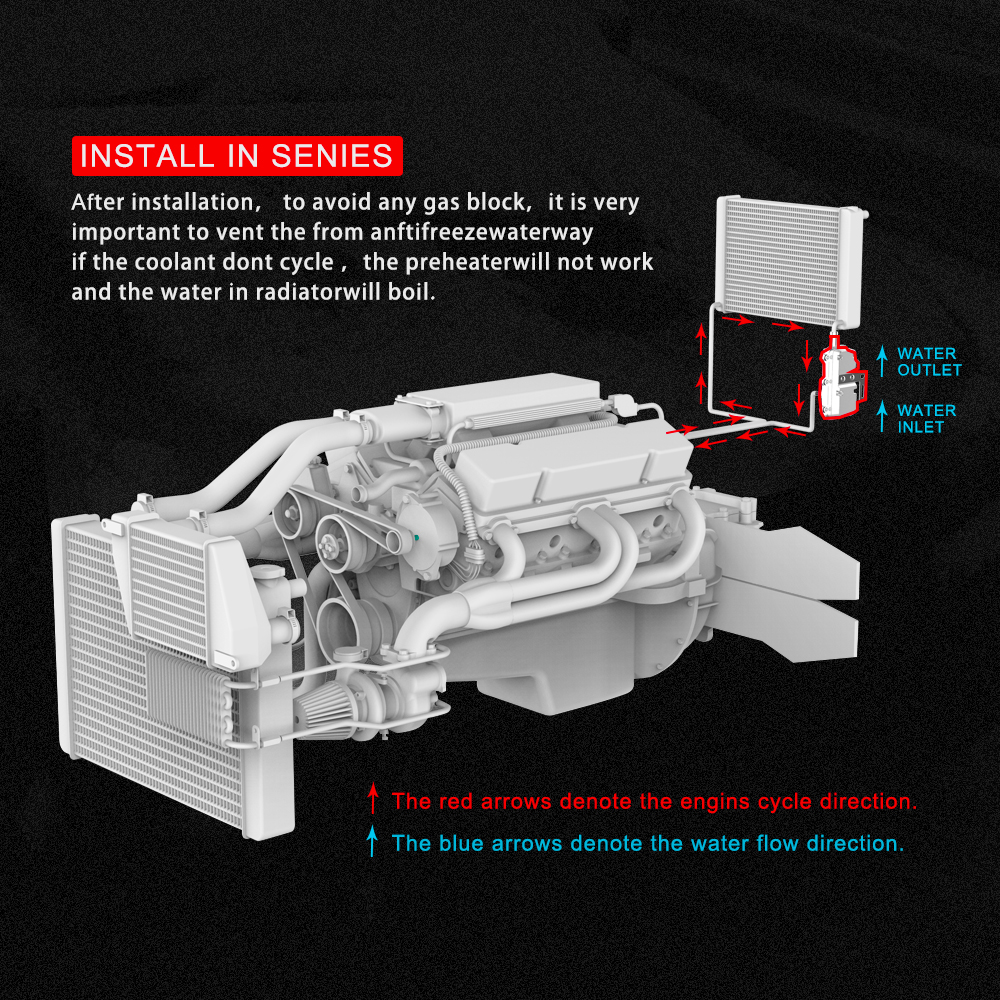 INSTALL IN SENIES

After installation， to avoid any gas block，it is very important to vent the from anftifreezewaterway if the coolant dont cycle， the preheaterwill not work and the water in radiatorwill boil.

WATER OUTLET

WATER INLET

The red arrows denote the engins cycle direction.

The blue arrows denote the water flow direction.