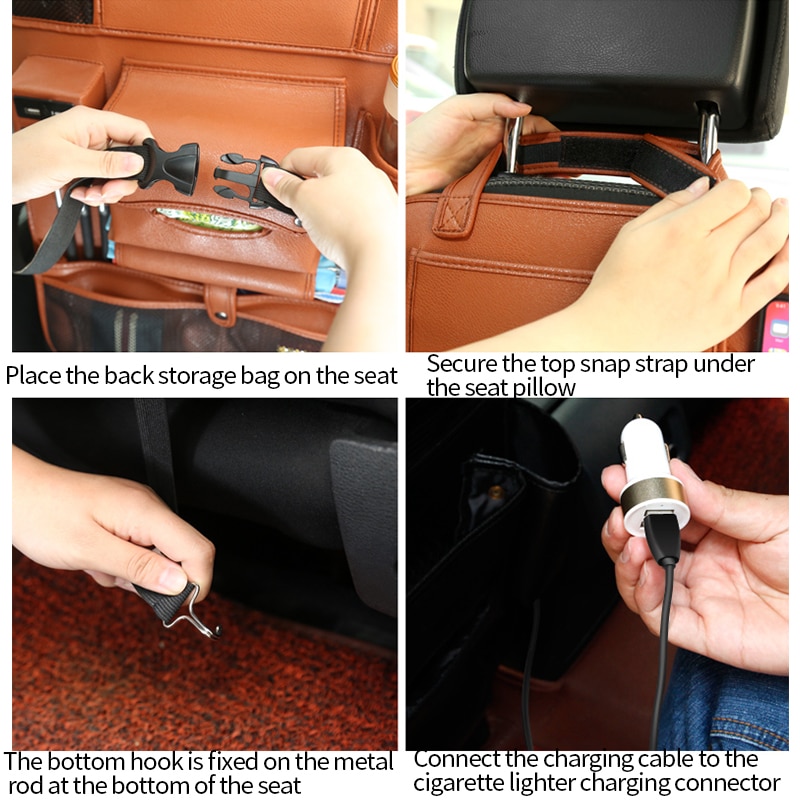 Place the back storage bag on the seat

Secure the top snap strap under the seat pillow

The bottom hook is fixed on the metal rod at the bottom of the seat

Connect the charging cable to the cigarette lighter charging connector