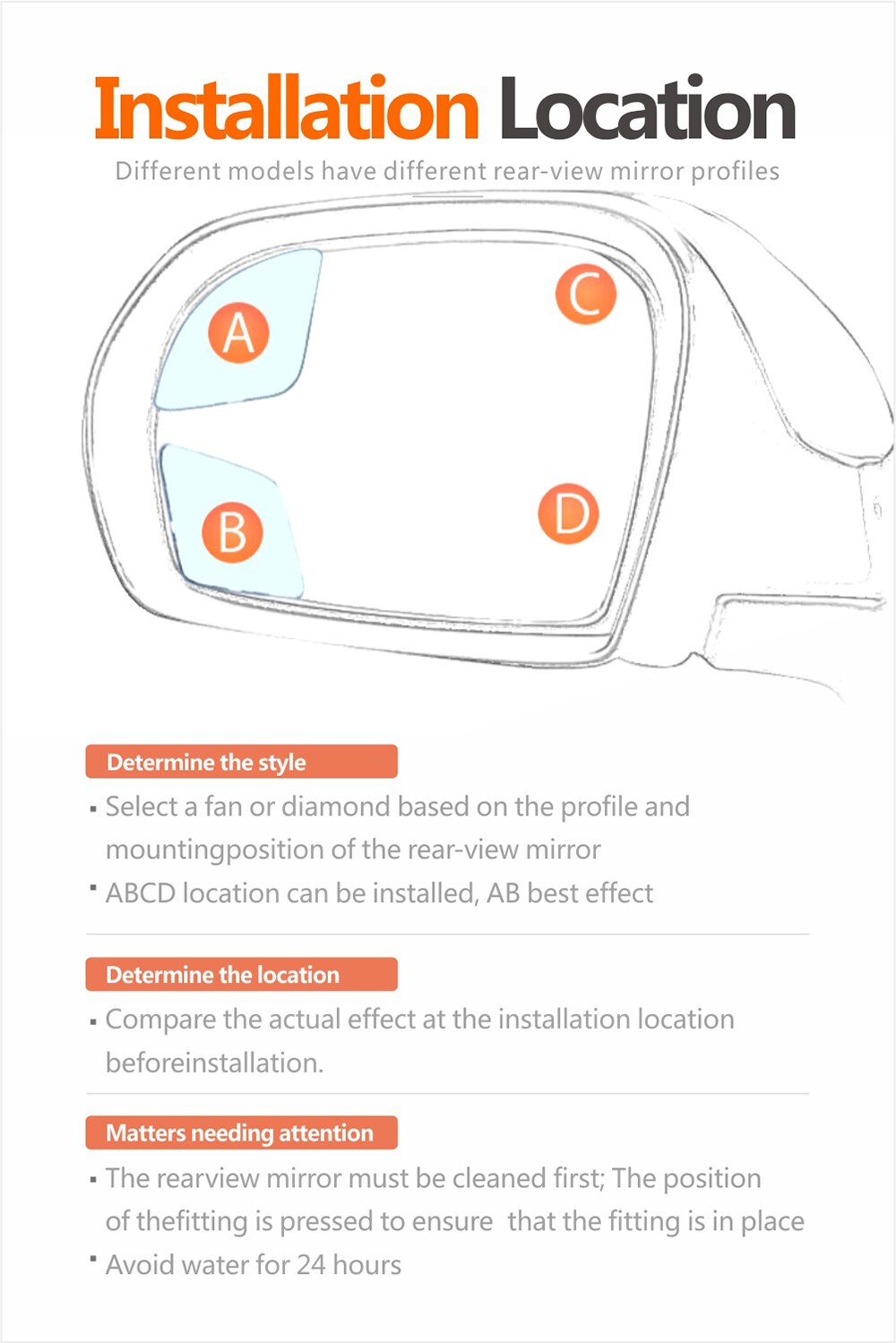 Installation Location

Different models have different rear-view mirror profiles

A

C

B

D

Determine the style

▪ Select a fan or diamond based on the profile and mountingposition of the rear-view mirror

▪ ABCD location can be installed, AB best effect

Determine the location

▪ Compare the actual effect at the installation location beforeinstallation.

Matters needing attention

▪ The rearview mirror must be cleaned first; The position of thefitting is pressed to ensure that the fitting is in place

▪ Avoid water for 24 hours