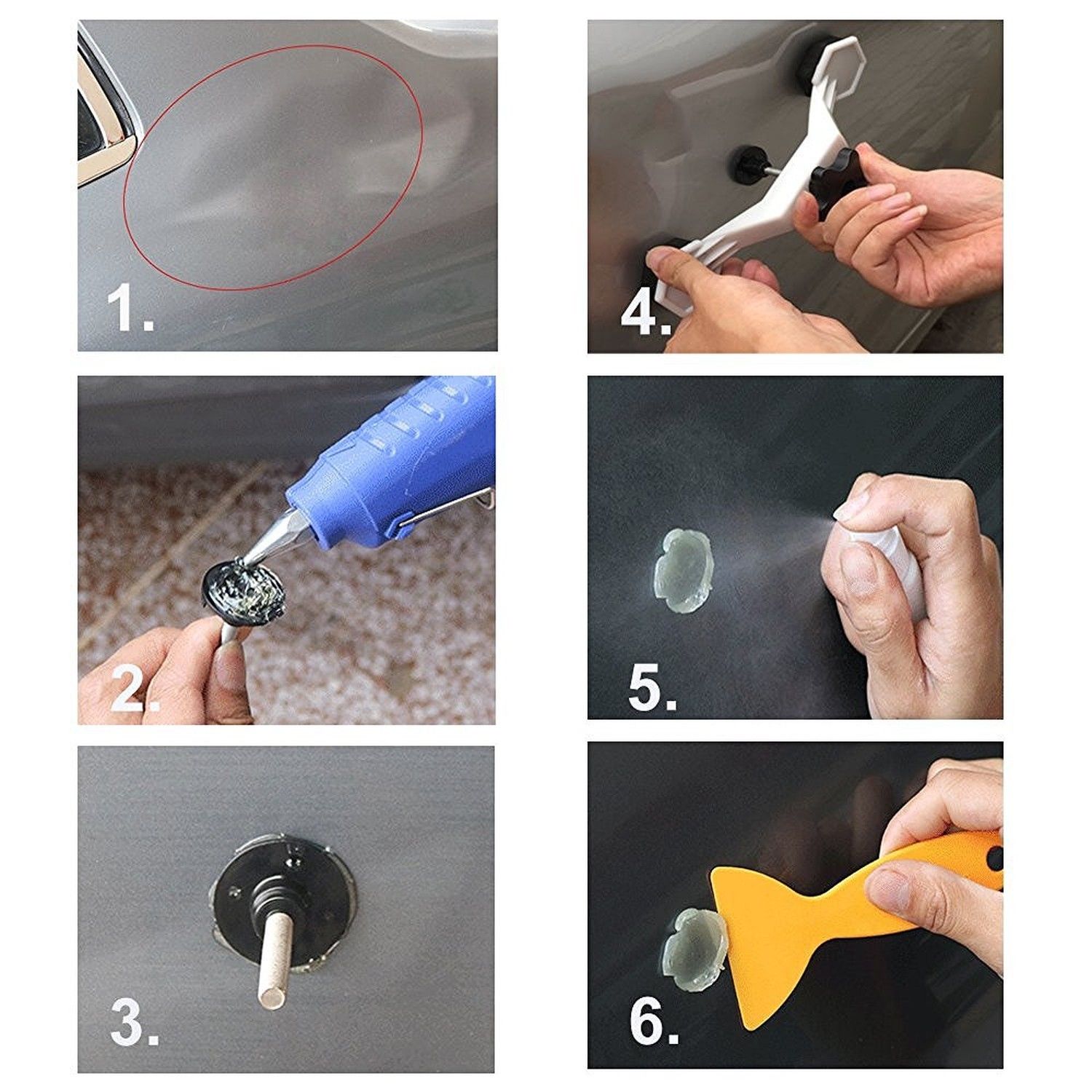 1.

2.

3.

4.

5.

6.