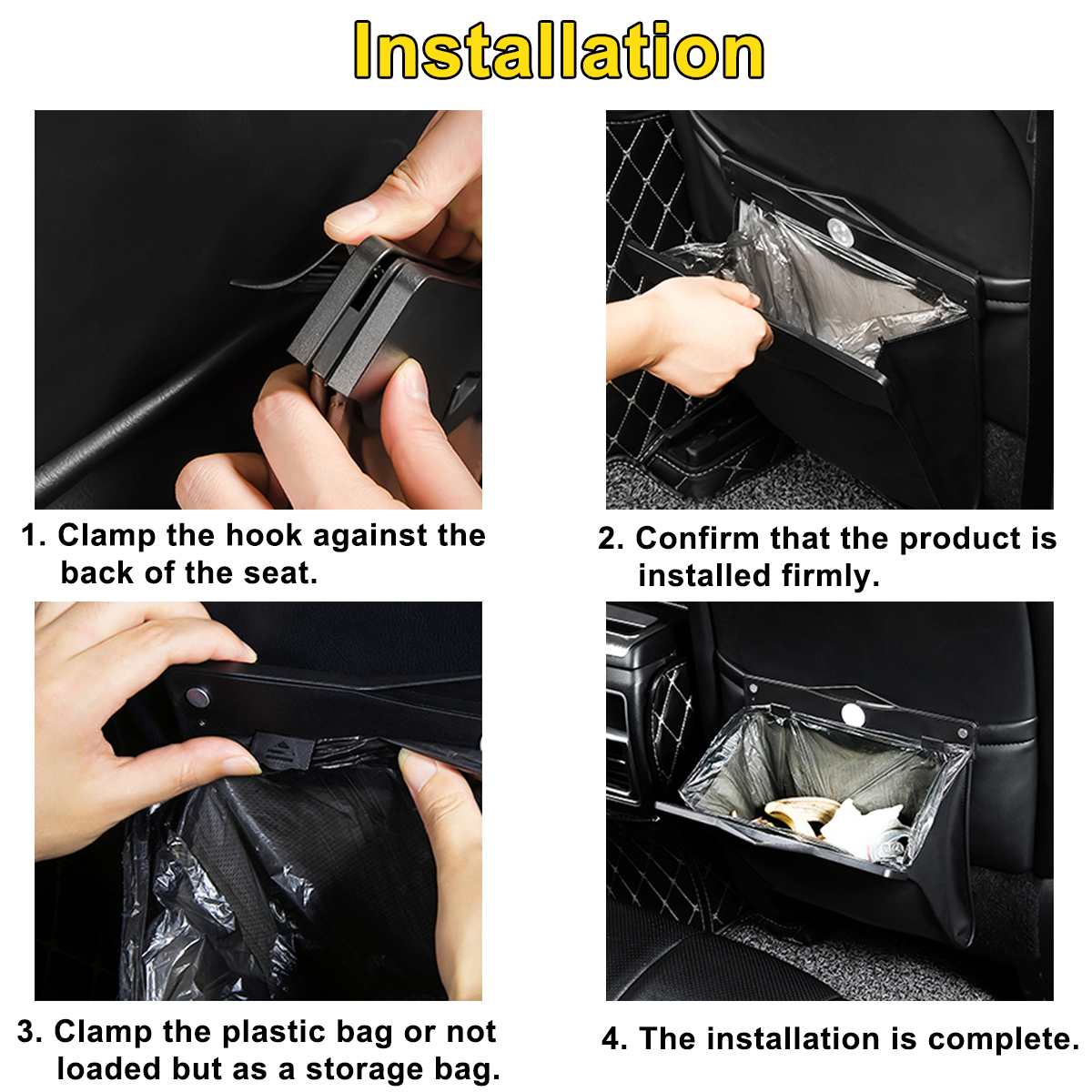 Installation

1. Clamp the hook against the back of the seat.

2. Confirm that the product is installed firmly.

3. Clamp the plastic bag or not loaded but as a storage bag.

4. The installation is complete.