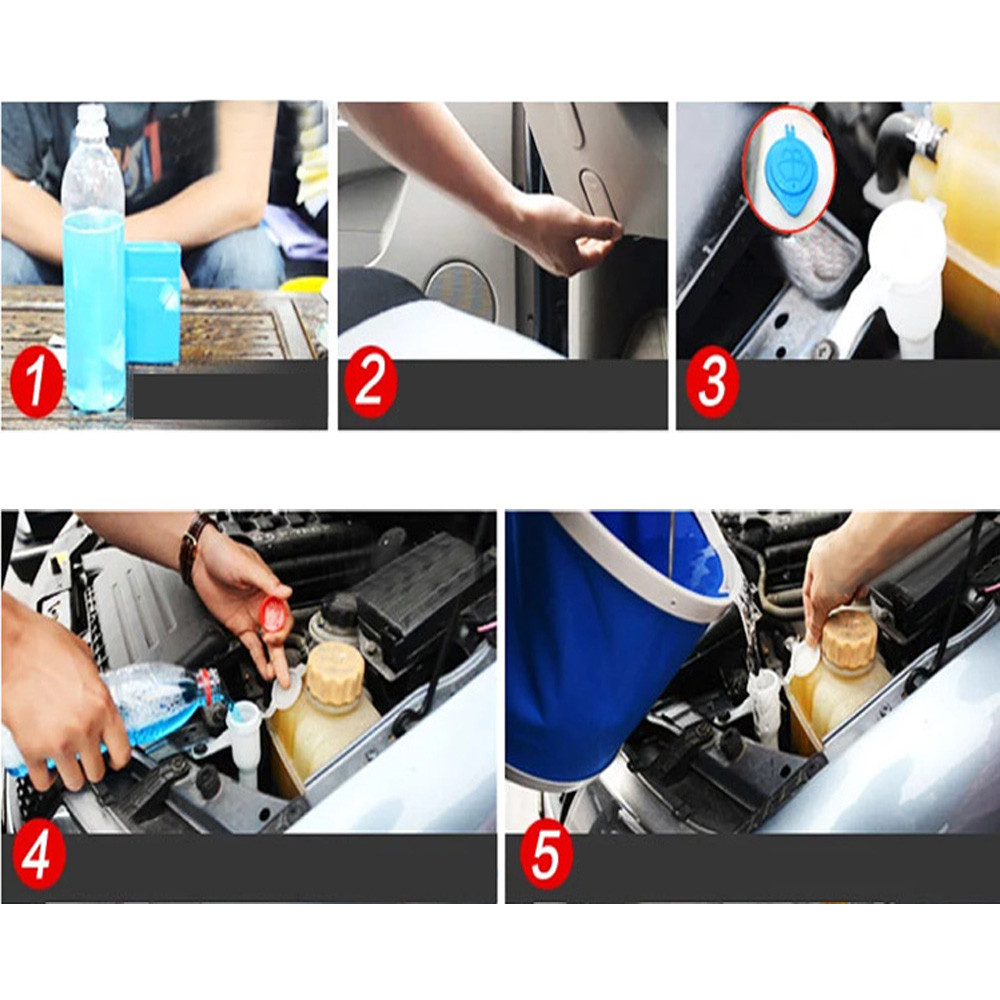 1

2

3

4

5