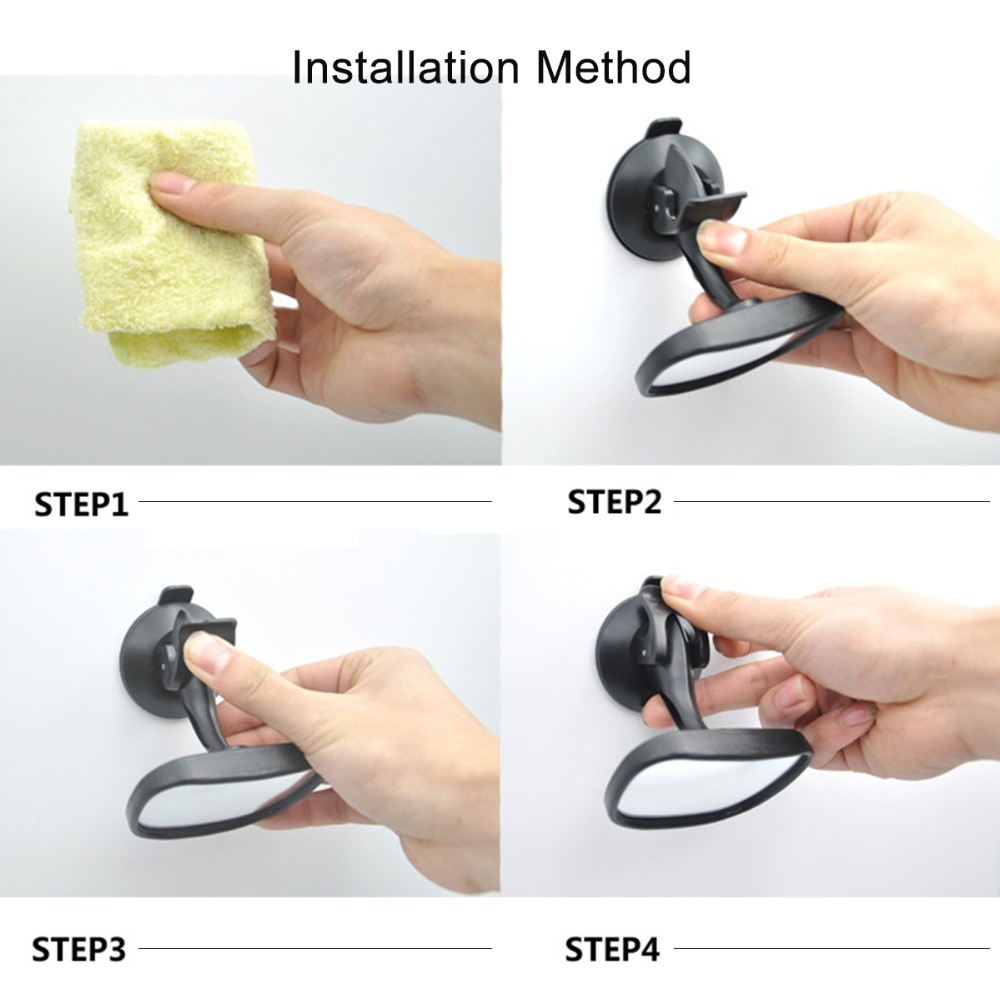 Installation Method

STEP1

STEP2

STEP3

STEP4