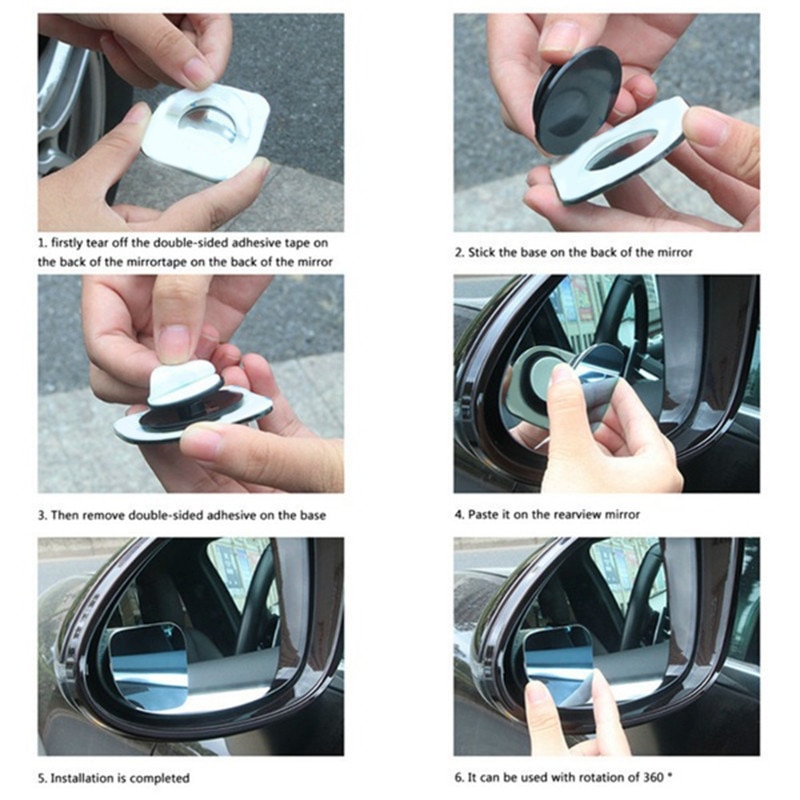 1. firstly tear off the double-sided adhesive tape on the back of the mirrortape on the back of the mirror

2. Stick the base on the back of the mirror

3. Then remove double-sided adhesive on the base

4. Paste it on the rearview mirror

5. Installation is completed

6. It can be used with rotation of 360 °