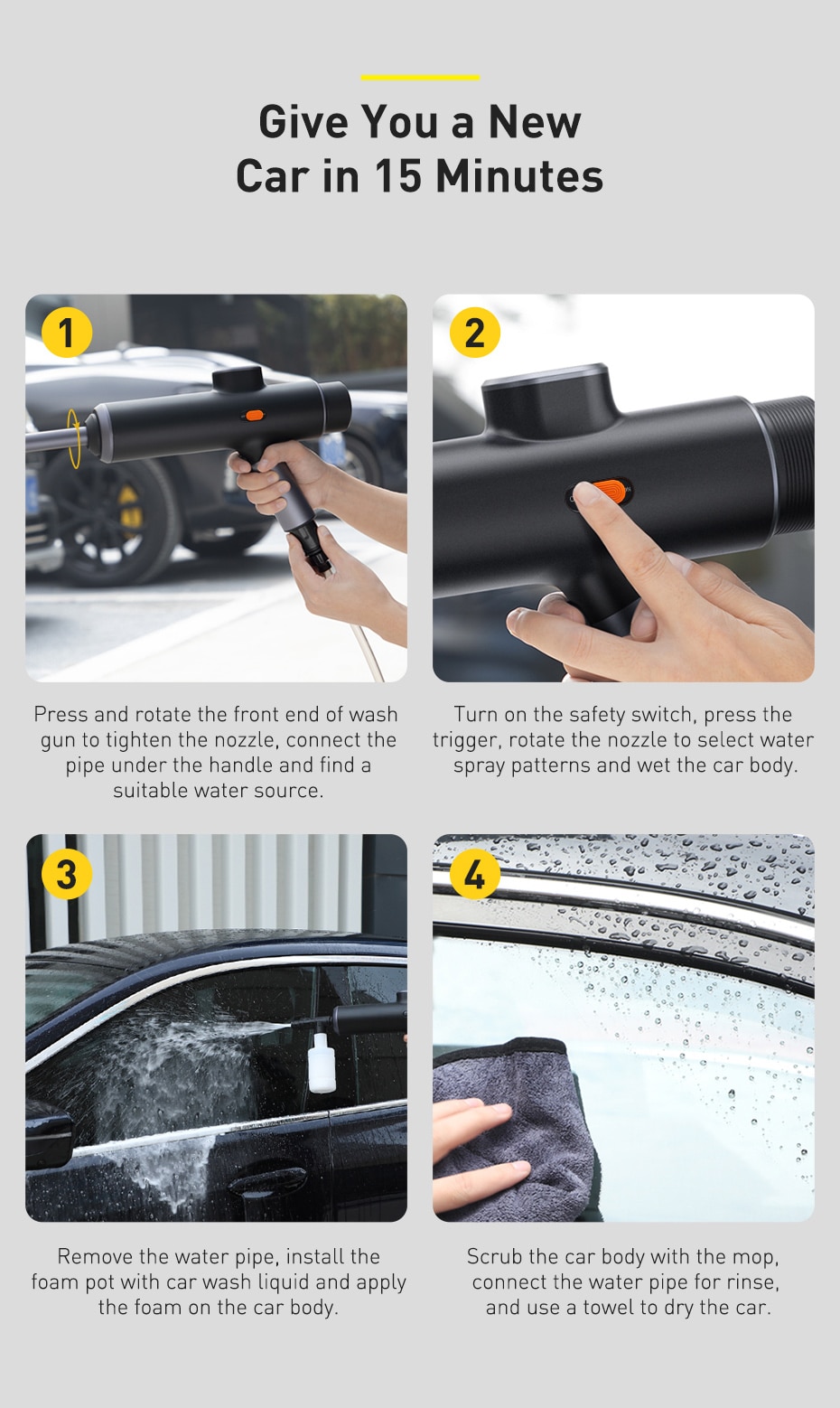 Give You a New Car in 15 Minutes

1

Press and rotate the front end of wash gun to tighten the nozzle, connect the pipe under the handle and find a suitable water source.

2

Turn on the safety switch, press the trigger, rotate the nozzle to select water spray patterns and wet the car body.

3

Remove the water pipe, install the foam pot with car wash liquid and apply the foam on the car body.

4

Scrub the car body with the mop, connect the water pipe for rinse, and use a towel to dry the car.